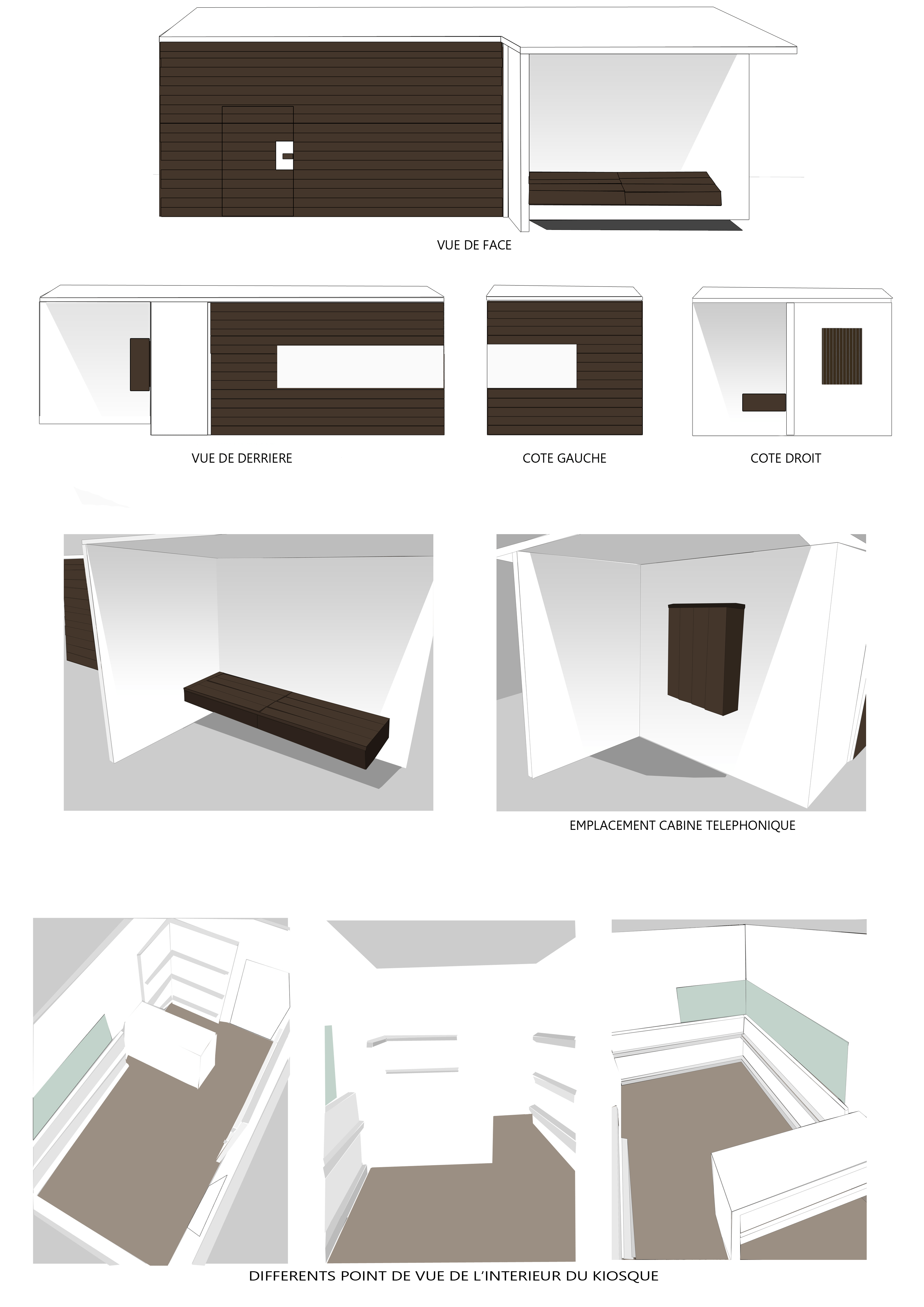 VUE DE FACE

VUE DE DERRIERE

COTE GAUCHE

COTE DROIT

EMPLACEMENT CABINE TELEPHONIQUE

DIFFERENTS POINT DE VUE DE L'INTERIEUR DU KIOSQUE